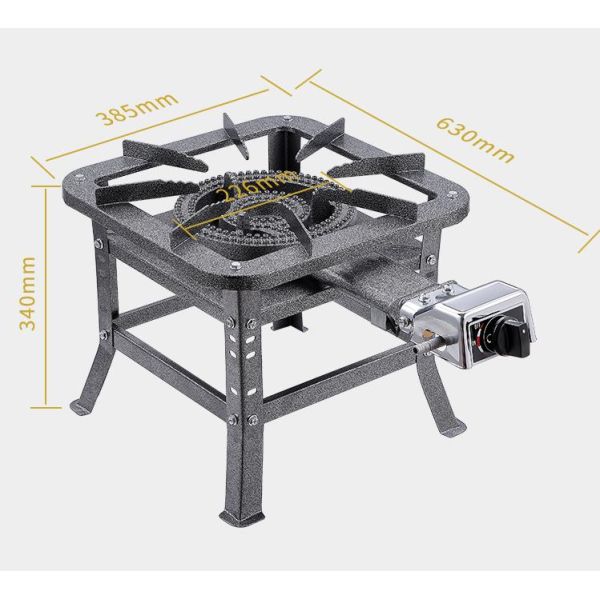 385mm
630mm
226mm
340mm