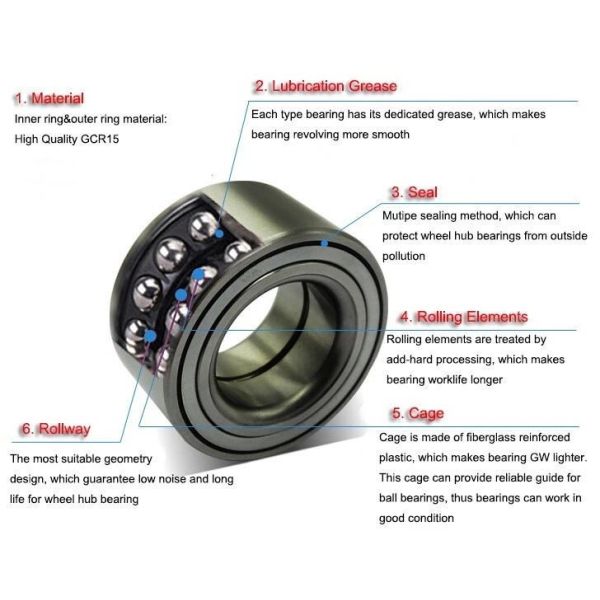 1. Material

Inner ring&outer ring material: High Quality GCR15

2. Lubrication Grease

Each type bearing has its dedicated grease, which makes bearing revolving more smooth

3. Seal

Mutipe sealing method, which can protect wheel hub bearings from outside pollution

4. Rolling Elements

Rolling elements are treated by add-hard processing, which makes bearing worklife longer

5. Cage

Cage is made of fiberglass reinforced plastic, which makes bearing GW lighter. This cage can provide reliable guide for ball bearings, thus bearings can work in good condition

6. Rollway

The most suitable geometry design, which guarantee low noise and long life for wheel hub bearing