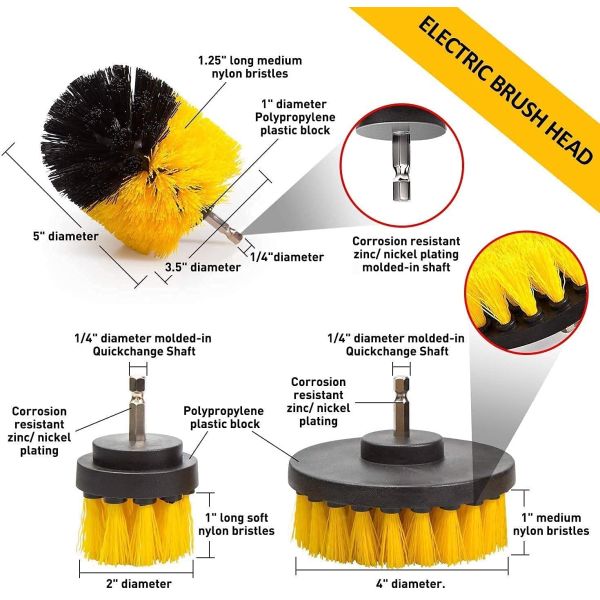 ELECTRIC BRUSH HEAD

1.25" long medium nylon bristles

1" diameter Polypropylene plastic block

5" diameter

3.5" diameter

1/4"diameter

Corrosion resistant zinc/ nickel plating molded-in shaft

1/4" diameter molded-in Quickchange Shaft

Corrosion resistant zinc/ nickel plating

Polypropylene plastic block

1" long soft nylon bristles

2" diameter

1/4" diameter molded-in Quickchange Shaft

Corrosion resistant zinc/ nickel plating

1" medium nylon bristles

4" diameter.