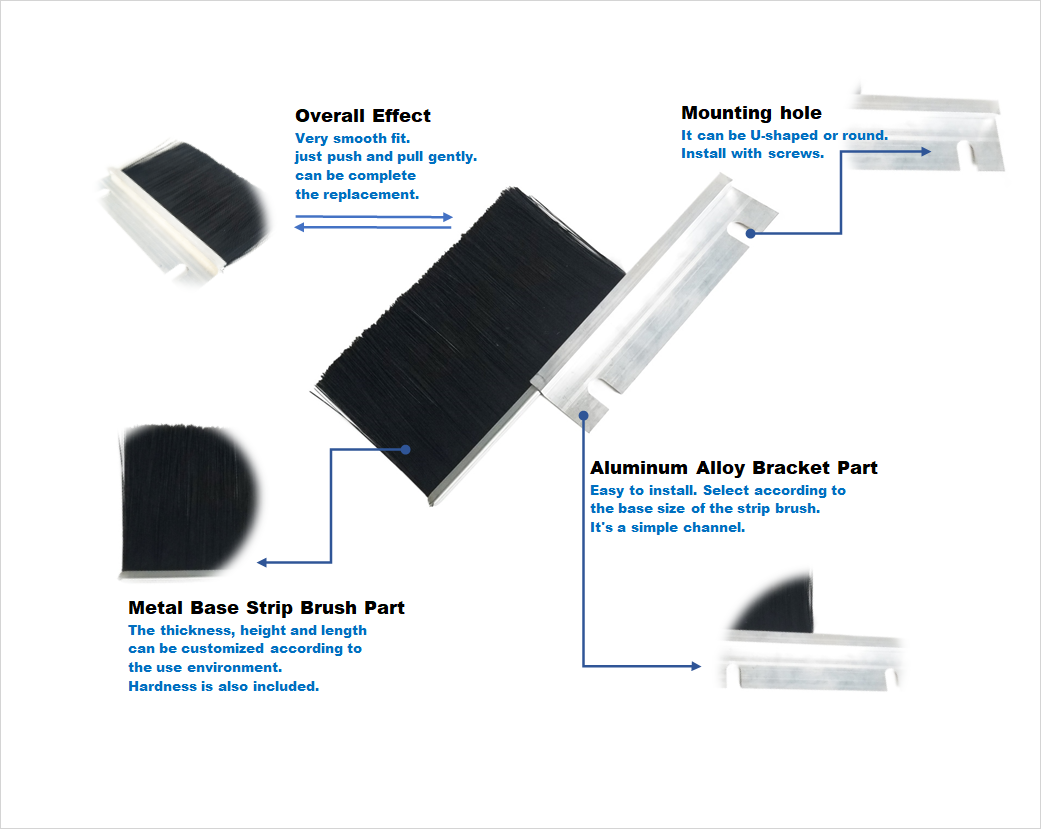 Overall Effect
Very smooth fit.
just push and pull gently.
can be complete
the replacement.

Mounting hole
It can be U-shaped or round.
Install with screws.

Aluminum Alloy Bracket Part
Easy to install. Select according to the base size of the strip brush.
It's a simple channel.

Metal Base Strip Brush Part
The thickness, height and length can be customized according to the use environment.
Hardness is also included.