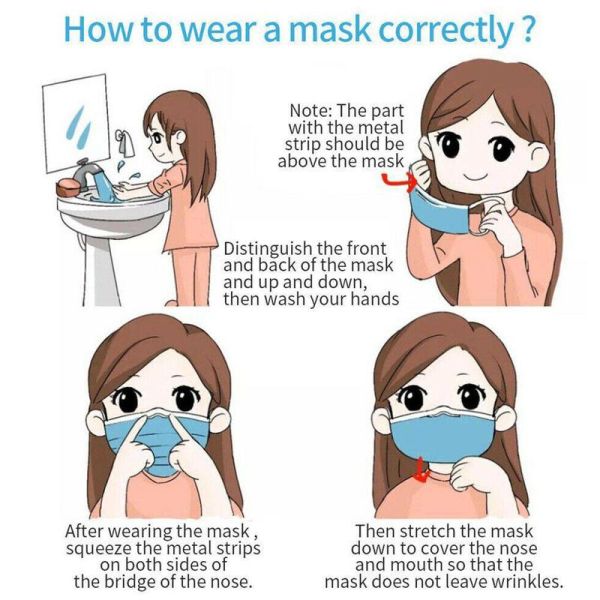 How to wear a mask correctly ?

Note: The part with the metal strip should be above the mask

Distinguish the front and back of the mask and up and down, then wash your hands

After wearing the mask , squeeze the metal strips on both sides of the bridge of the nose.

Then stretch the mask down to cover the nose and mouth so that the mask does not leave wrinkles.