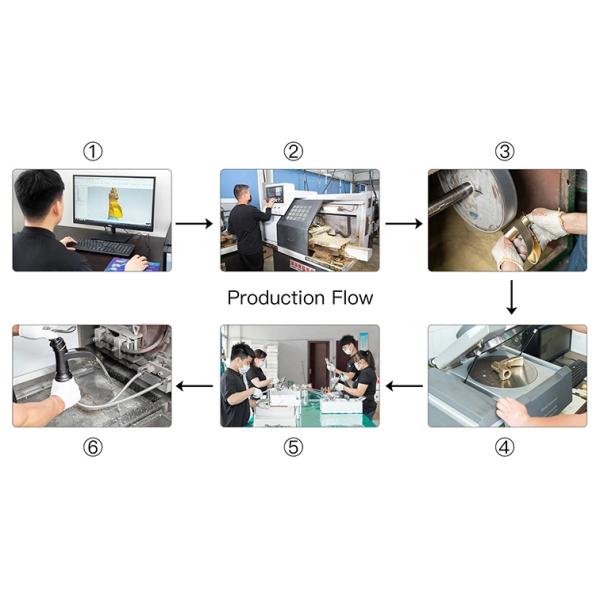 ①

②

③

Production Flow

⑥

⑤

④