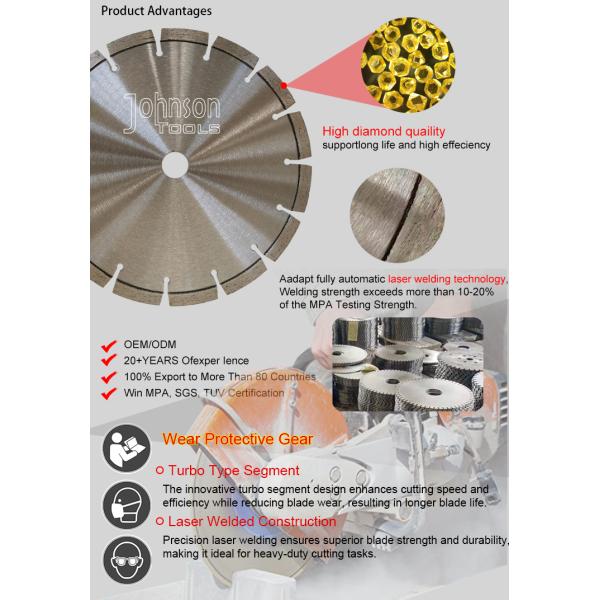 Product Advantages

Johnson TOOLS

High diamond quality
supportlong life and high effeciency

Aadapt fully automatic laser welding technology, Welding strength exceeds more than 10-20% of the MPA Testing Strength.

OEM/ODM
20+YEARS Ofexper lence
100% Export to More Than 80 Countries
Win MPA, SGS, TUV Certification

Wear Protective Gear

Turbo Type Segment
The innovative turbo segment design enhances cutting speed and efficiency while reducing blade wear, resulting in longer blade life.

Laser Welded Construction
Precision laser welding ensures superior blade strength and durability, making it ideal for heavy-duty cutting tasks.