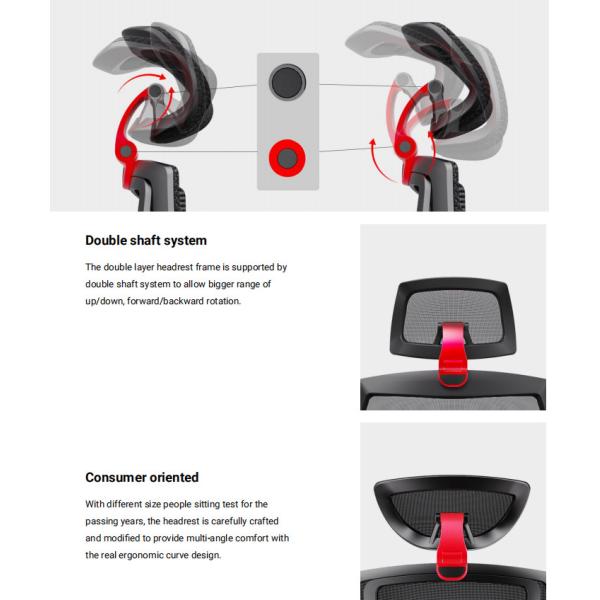 Double shaft system

The double layer headrest frame is supported by double shaft system to allow bigger range of up/down, forward/backward rotation.

Consumer oriented

With different size people sitting test for the passing years, the headrest is carefully crafted and modified to provide multi-angle comfort with the real ergonomic curve design.