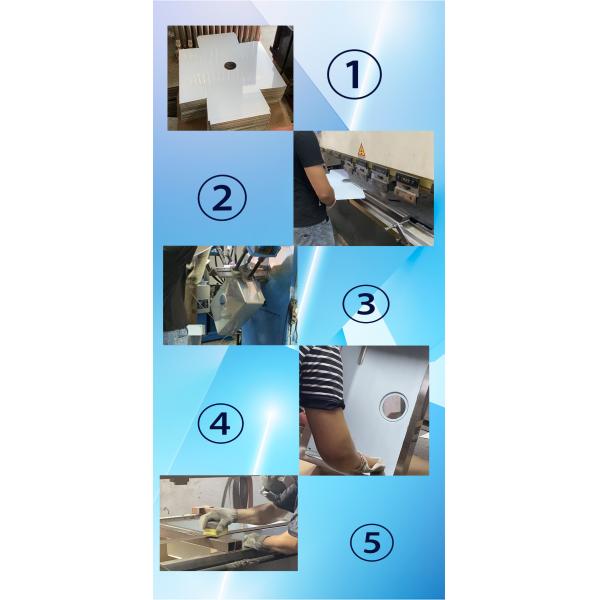 ①

②

③

④

⑤