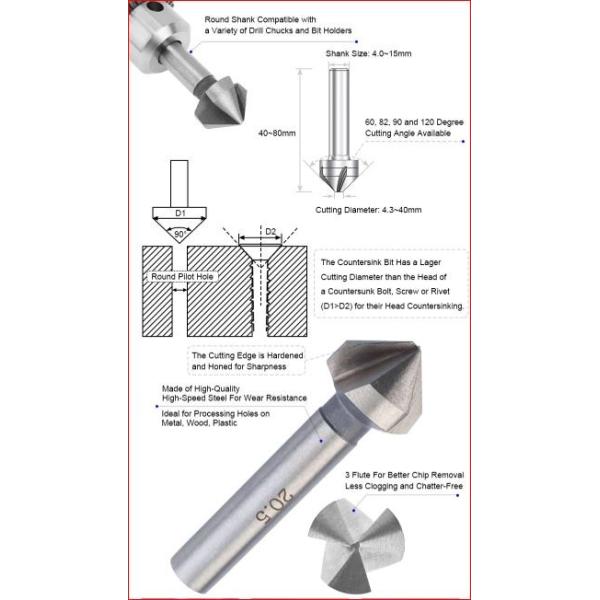 Round Shank Compatible with a Variety of Drill Chucks and Bit Holders

Shank Size: 4.0~15mm

40~80mm

60, 82, 90 and 120 Degree Cutting Angle Available

Cutting Diameter: 4.3~40mm

D1

90°

D2

Round Pilot Hole

The Countersink Bit Has a Lager Cutting Diameter than the Head of a Countersunk Bolt, Screw or Rivet (D1>D2) for their Head Countersinking.

The Cutting Edge is Hardened and Honed for Sharpness

Made of High-Quality High-Speed Steel For Wear Resistance

Ideal for Processing Holes on Metal, Wood, Plastic

20.5

3 Flute For Better Chip Removal Less Clogging and Chatter-Free