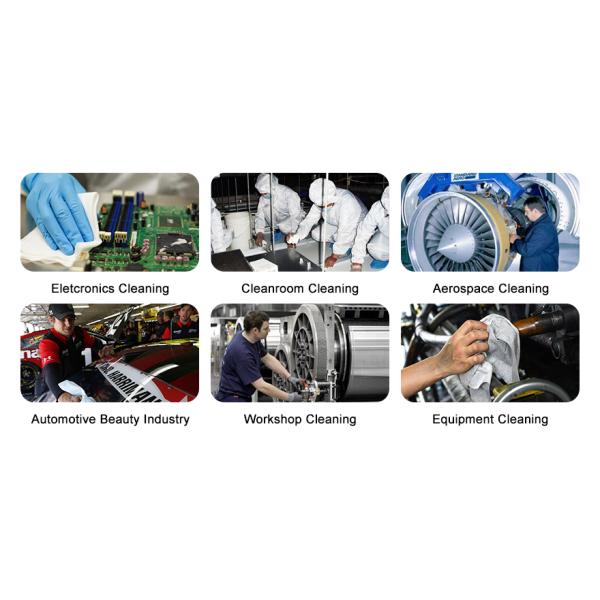 Eletcronics Cleaning

Cleanroom Cleaning

Aerospace Cleaning

Automotive Beauty Industry

Workshop Cleaning

Equipment Cleaning