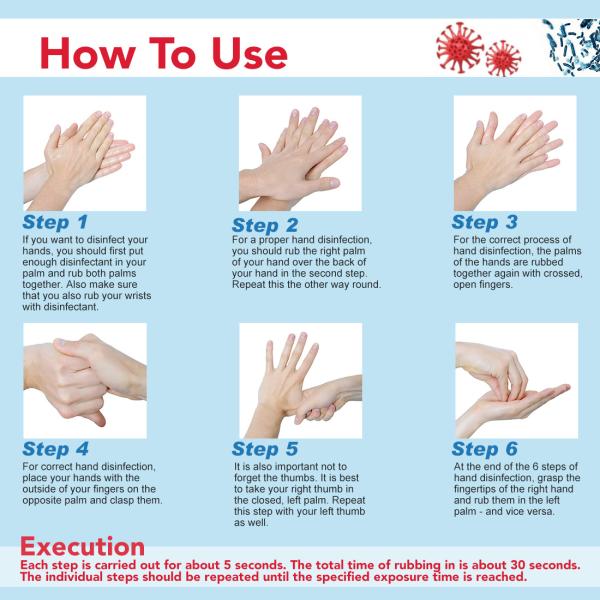 How To Use

Step 1
If you want to disinfect your hands, you should first put enough disinfectant in your palm and rub both palms together. Also make sure that you also rub your wrists with disinfectant.

Step 2
For a proper hand disinfection, you should rub the right palm of your hand over the back of your hand in the second step. Repeat this the other way round.

Step 3
For the correct process of hand disinfection, the palms of the hands are rubbed together again with crossed, open fingers.

Step 4
For correct hand disinfection, place your hands with the outside of your fingers on the opposite palm and clasp them.

Step 5
It is also important not to forget the thumbs. It is best to take your right thumb in the closed, left palm. Repeat this step with your left thumb as well.

Step 6
At the end of the 6 steps of hand disinfection, grasp the fingertips of the right hand and rub them in the left palm - and vice versa.

Execution
Each step is carried out for about 5 seconds. The total time of rubbing in is about 30 seconds. The individual steps should be repeated until the specified exposure time is reached.