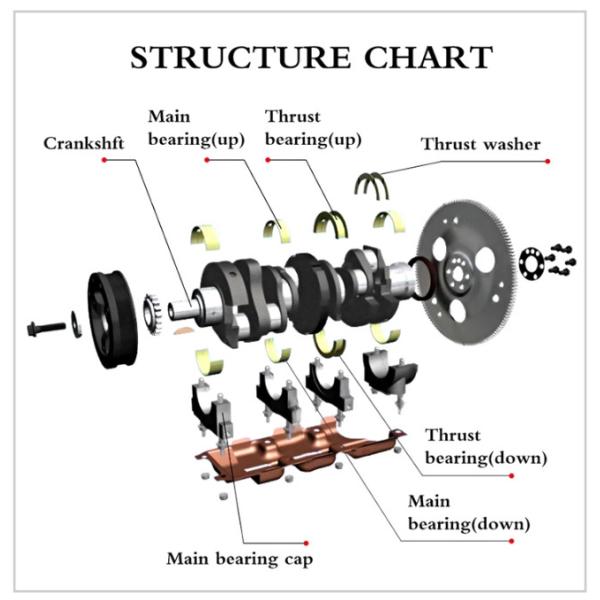 STRUCTURE CHART

Crankshft

Main bearing(up)

Thrust bearing(up)

Thrust washer

Thrust bearing(down)

Main bearing(down)

Main bearing cap