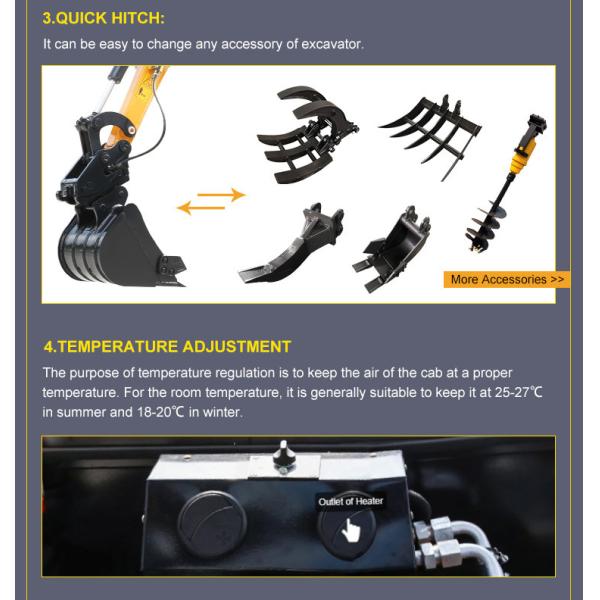 3.QUICK HITCH:

It can be easy to change any accessory of excavator.

More Accessories >>

4.TEMPERATURE ADJUSTMENT

The purpose of temperature regulation is to keep the air of the cab at a proper temperature. For the room temperature, it is generally suitable to keep it at 25-27℃ in summer and 18-20℃ in winter.

Outlet of Heater