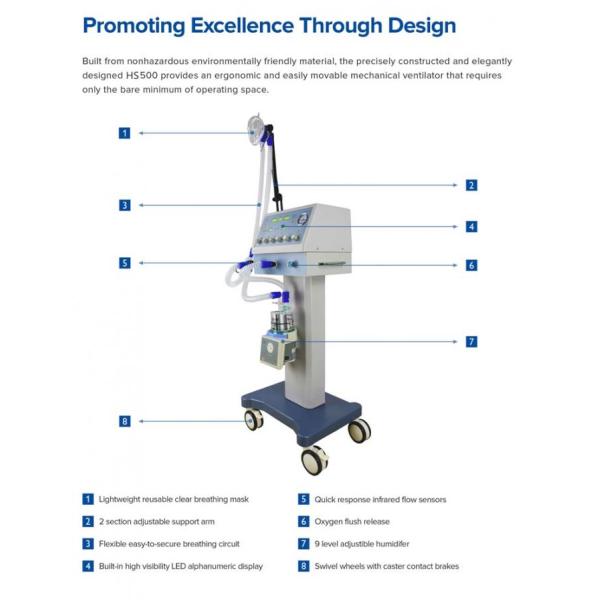 Promoting Excellence Through Design

Built from nonhazardous environmentally friendly material, the precisely constructed and elegantly designed HS500 provides an ergonomic and easily movable mechanical ventilator that requires only the bare minimum of operating space.

1

2

3

4

5

6

7

8

1 Lightweight reusable clear breathing mask

2 2 section adjustable support arm

3 Flexible easy-to-secure breathing circuit

4 Built-in high visibility LED alphanumeric display

5 Quick response infrared flow sensors

6 Oxygen flush release

7 9 level adjustible humidifer

8 Swivel wheels with caster contact brakes