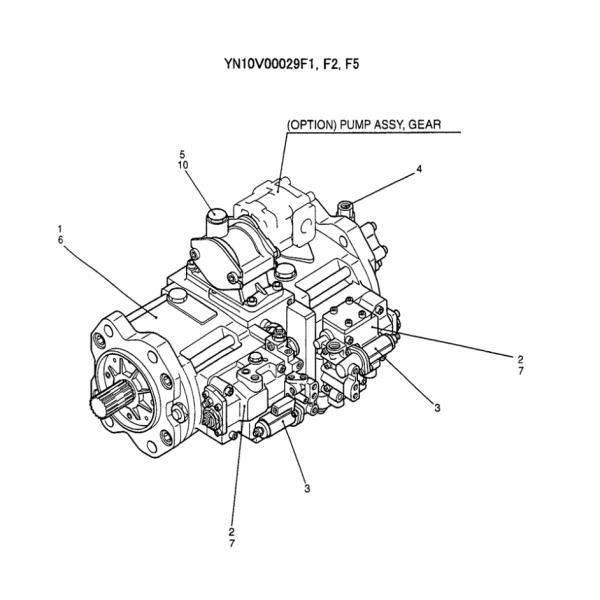 YN10V00029F1, F2, F5

(OPTION) PUMP ASSY, GEAR

5
10

4

1
6

2
7

3

3

2
7