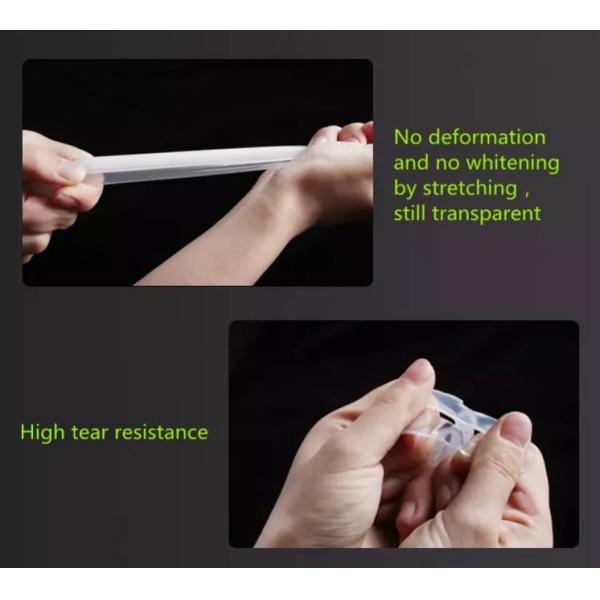 No deformation and no whitening by stretching , still transparent

High tear resistance