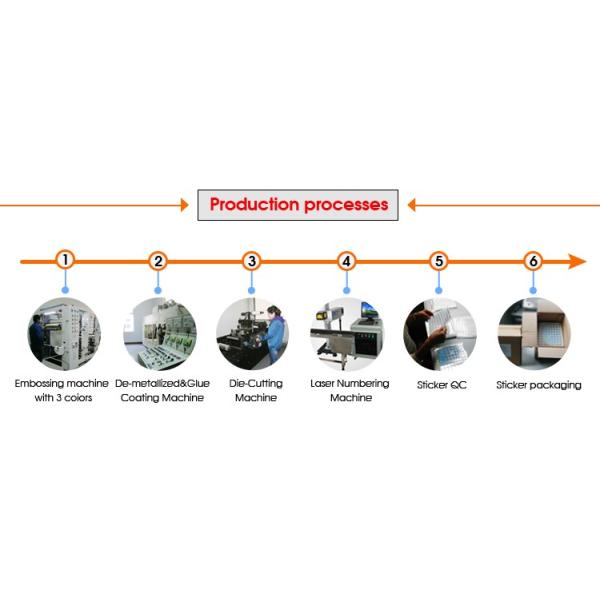 Production processes

1

2

3

4

5

6

Embossing machine with 3 colors

De-metallized&Glue Coating Machine

Die-Cutting Machine

Laser Numbering Machine

Sticker QC

Sticker packaging