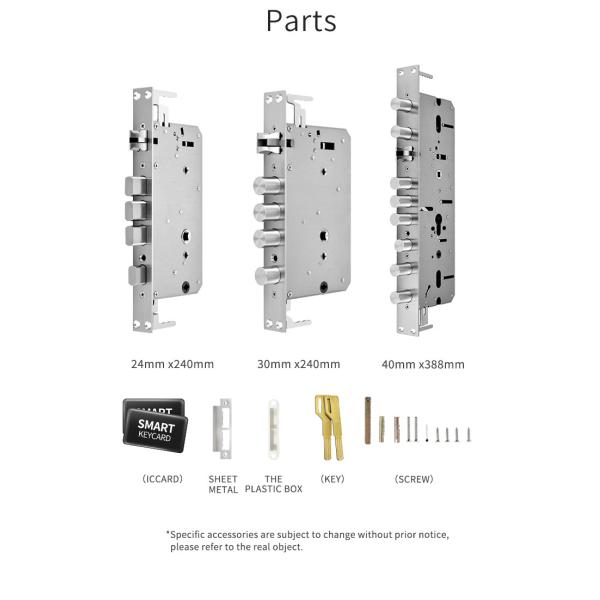 Parts

24mm x240mm

30mm x240mm

40mm x388mm

SMART

SMART KEYCARD

(ICCARD)

SHEET METAL

THE PLASTIC BOX

(KEY)

(SCREW)

*Specific accessories are subject to change without prior notice, please refer to the real object.