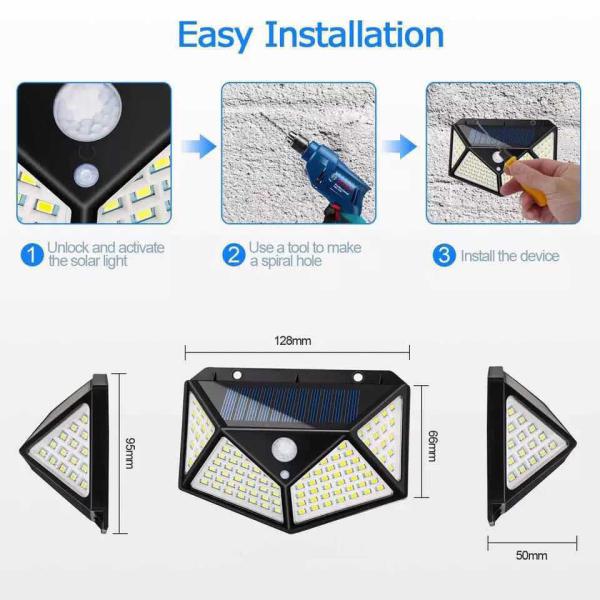 Easy Installation

1 Unlock and activate the solar light

2 Use a tool to make a spiral hole

3 Install the device

128mm

95mm

66mm

50mm