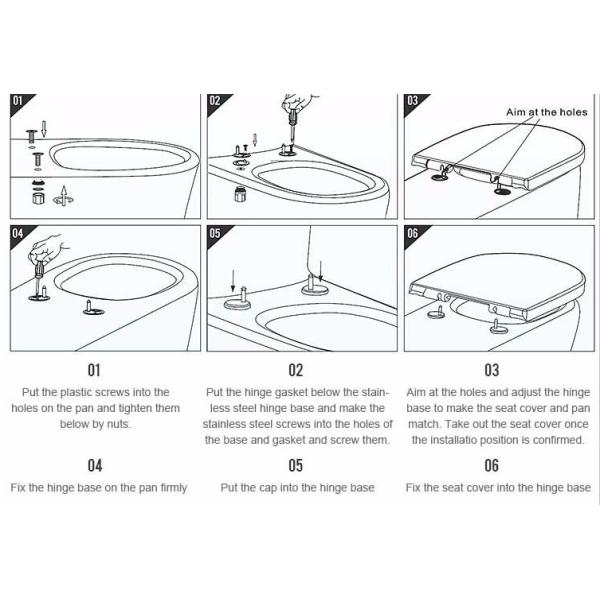 01

02

03

Aim at the holes

04

05

06

01

Put the plastic screws into the holes on the pan and tighten them below by nuts.

02

Put the hinge gasket below the stainless steel hinge base and make the stainless steel screws into the holes of the base and gasket and screw them.

03

Aim at the holes and adjust the hinge base to make the seat cover and pan match. Take out the seat cover once the installatio position is confirmed.

04

Fix the hinge base on the pan firmly

05

Put the cap into the hinge base

06

Fix the seat cover into the hinge base