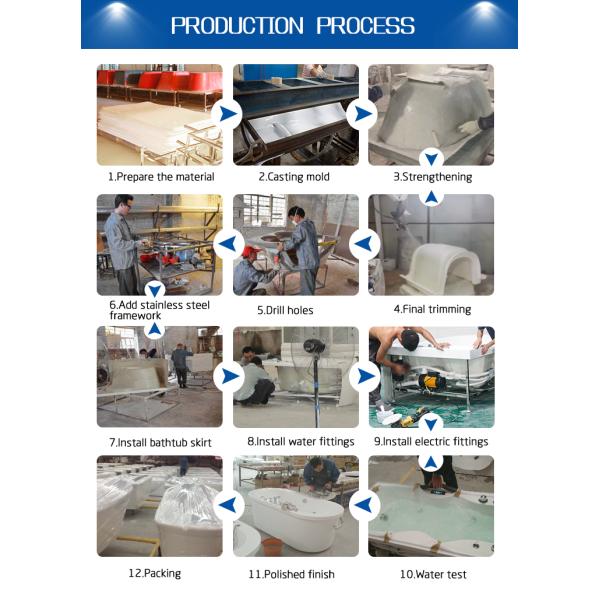 PRODUCTION PROCESS

1.Prepare the material

2.Casting mold

3.Strengthening

6.Add stainless steel framework

5.Drill holes

4.Final trimming

7.Install bathtub skirt

8.Install water fittings

9.Install electric fittings

12.Packing

11.Polished finish

10.Water test