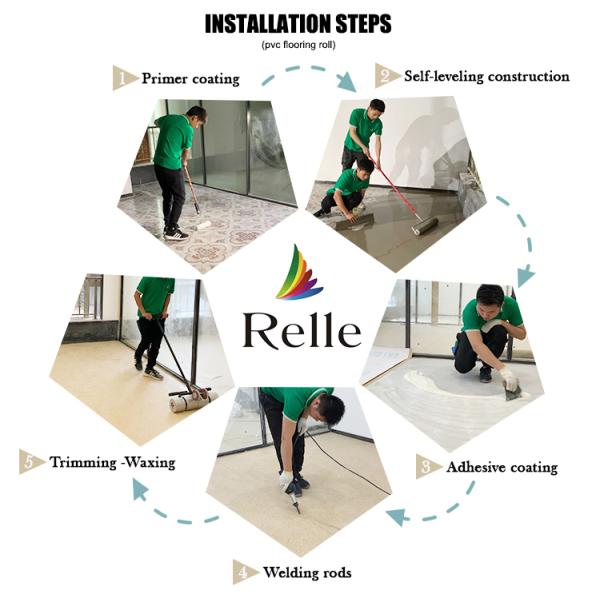 INSTALLATION STEPS
(pvc flooring roll)

1 Primer coating

2 Self-leveling construction

Relle

3 Adhesive coating

4 Welding rods

5 Trimming -Waxing