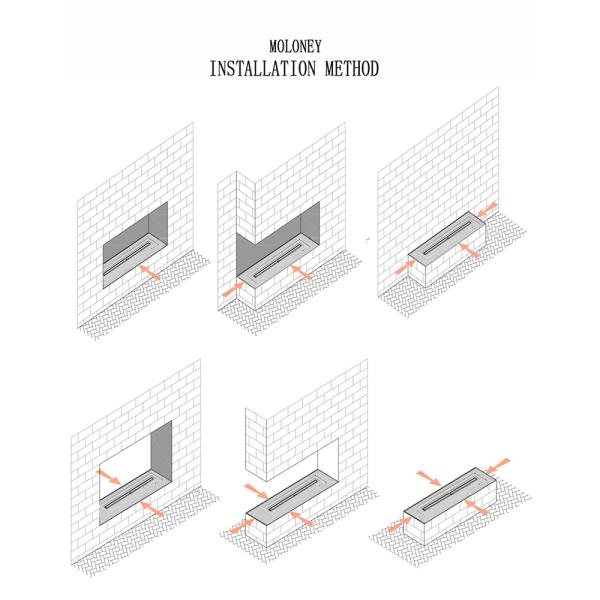 MOLONEY
INSTALLATION METHOD