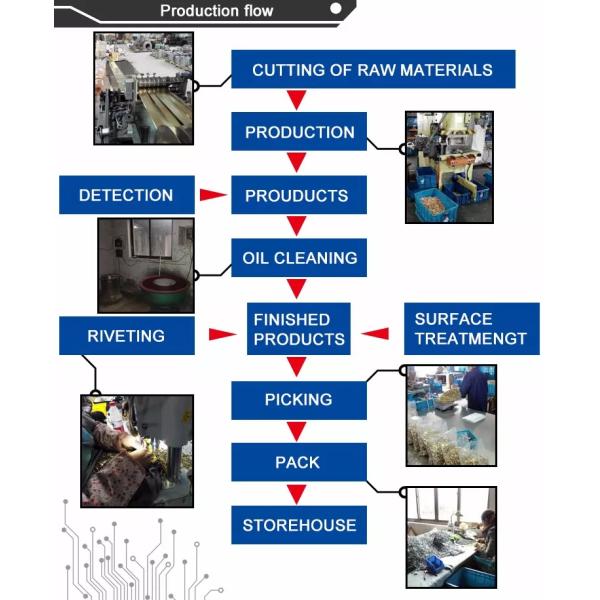 Production flow

CUTTING OF RAW MATERIALS

PRODUCTION

DETECTION

PROUDUCTS

OIL CLEANING

RIVETING

FINISHED PRODUCTS

SURFACE TREATMENGT

PICKING

PACK

STOREHOUSE