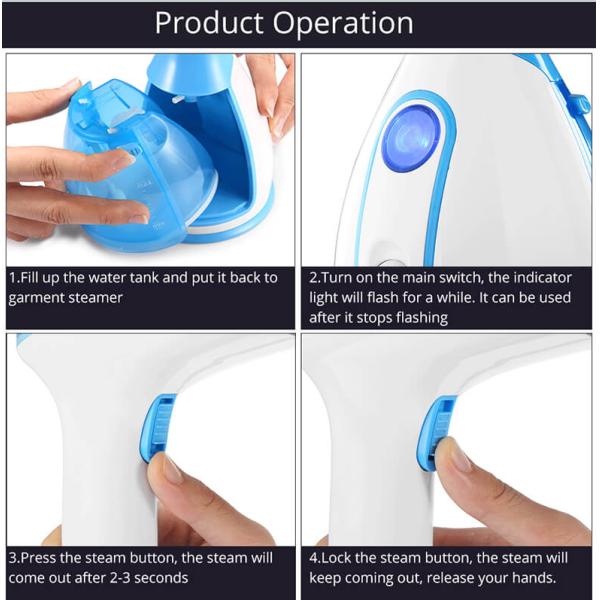 Product Operation

1.Fill up the water tank and put it back to garment steamer

2.Turn on the main switch, the indicator light will flash for a while. It can be used after it stops flashing

3.Press the steam button, the steam will come out after 2-3 seconds

4.Lock the steam button, the steam will keep coming out, release your hands.