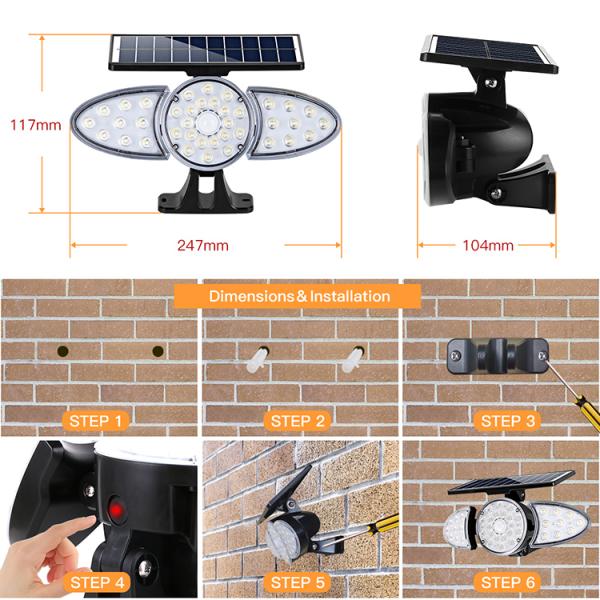 117mm

247mm

104mm

Dimensions & Installation

STEP 1

STEP 2

STEP 3

STEP 4

STEP 5

STEP 6