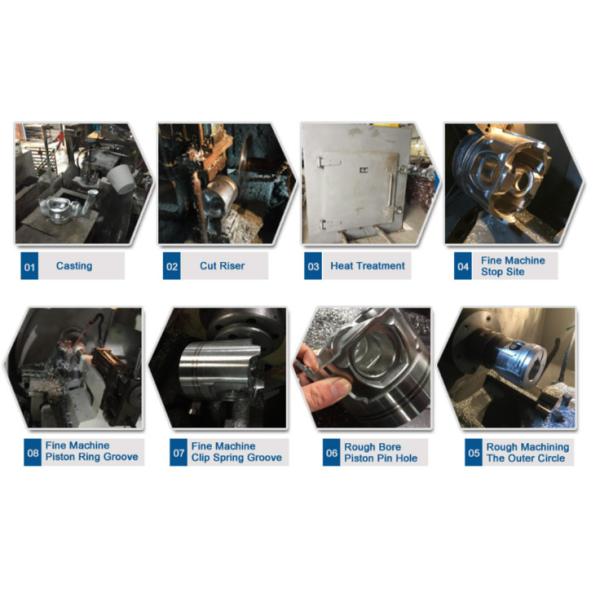 01 Casting

02 Cut Riser

03 Heat Treatment

04 Fine Machine Stop Site

08 Fine Machine Piston Ring Groove

07 Fine Machine Clip Spring Groove

06 Rough Bore Piston Pin Hole

05 Rough Machining The Outer Circle