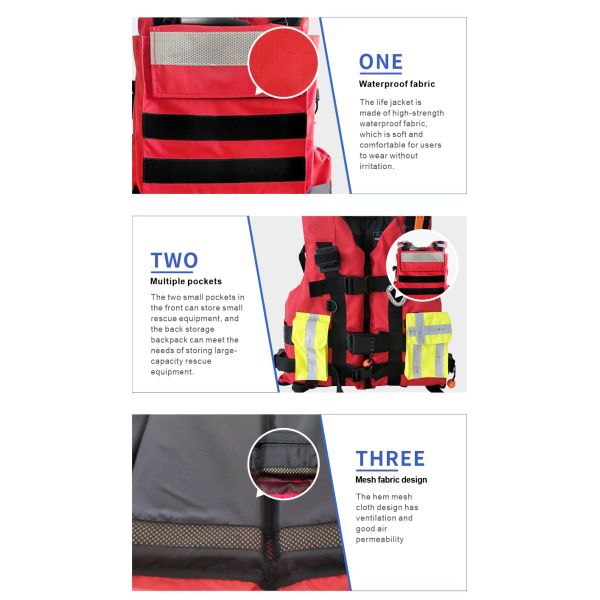 ONE
Waterproof fabric
The life jacket is made of high-strength waterproof fabric, which is soft and comfortable for users to wear without irritation.

TWO
Multiple pockets
The two small pockets in the front can store small rescue equipment, and the back storage backpack can meet the needs of storing large-capacity rescue equipment.

THREE
Mesh fabric design
The hem mesh cloth design has ventilation and good air permeability