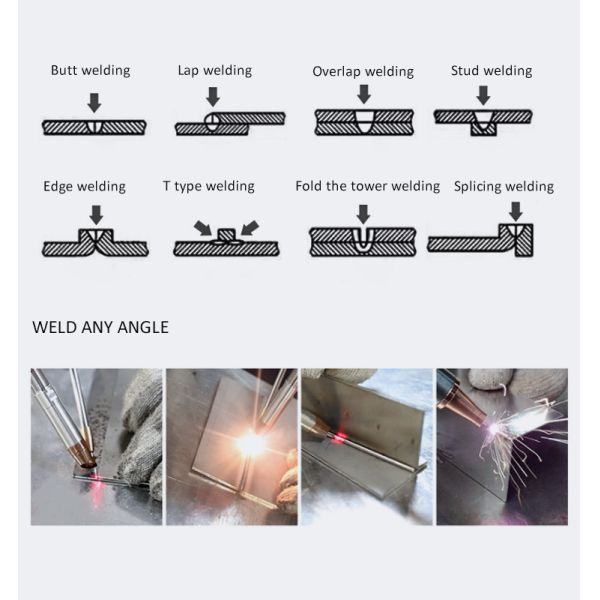 Butt welding

Lap welding

Overlap welding

Stud welding

Edge welding

T type welding

Fold the tower welding

Splicing welding

WELD ANY ANGLE