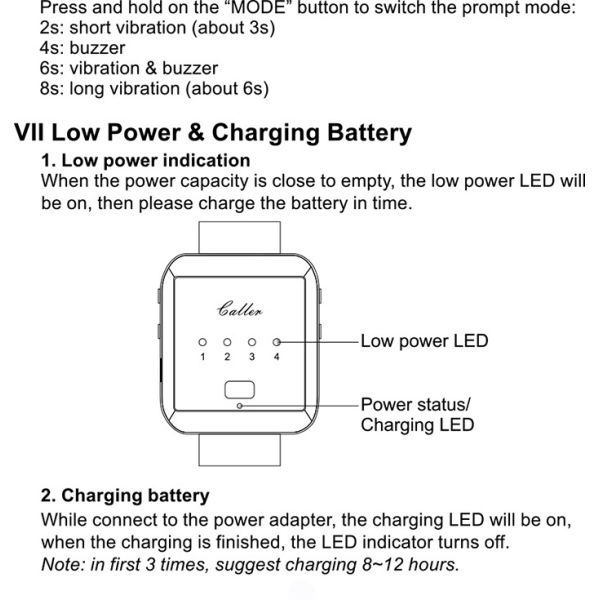 Press and hold on the “MODE” button to switch the prompt mode:
2s: short vibration (about 3s)
4s: buzzer
6s: vibration & buzzer
8s: long vibration (about 6s)

VII Low Power & Charging Battery

1. Low power indication
When the power capacity is close to empty, the low power LED will be on, then please charge the battery in time.

Caller

1 2 3 4

Low power LED

Power status/ Charging LED

2. Charging battery
While connect to the power adapter, the charging LED will be on, when the charging is finished, the LED indicator turns off.
Note: in first 3 times, suggest charging 8~12 hours.