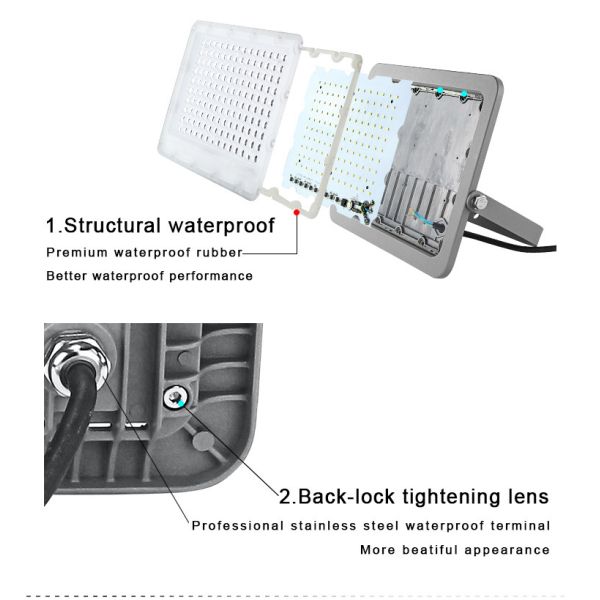 1.Structural waterproof

Premium waterproof rubber

Better waterproof performance

2.Back-lock tightening lens

Professional stainless steel waterproof terminal

More beatiful appearance