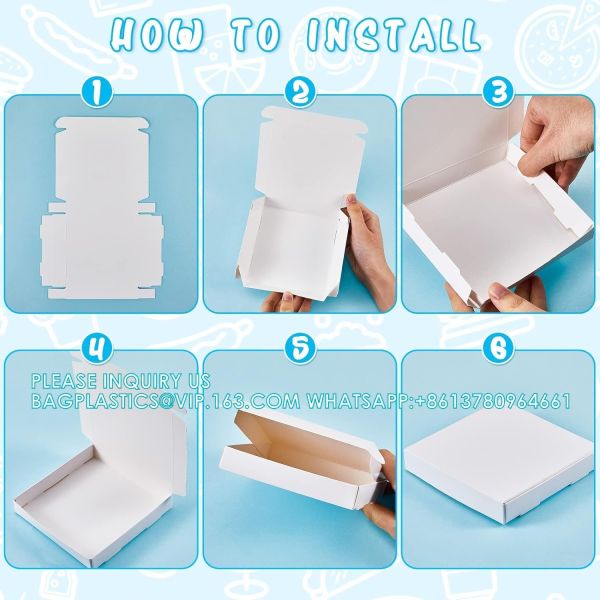 HOW TO INSTALL

1

2

3

4

5

6

PLEASE INQUIRY US
BAGPLASTICS@VIP.163.COM WHATSAPP:+8613780964661