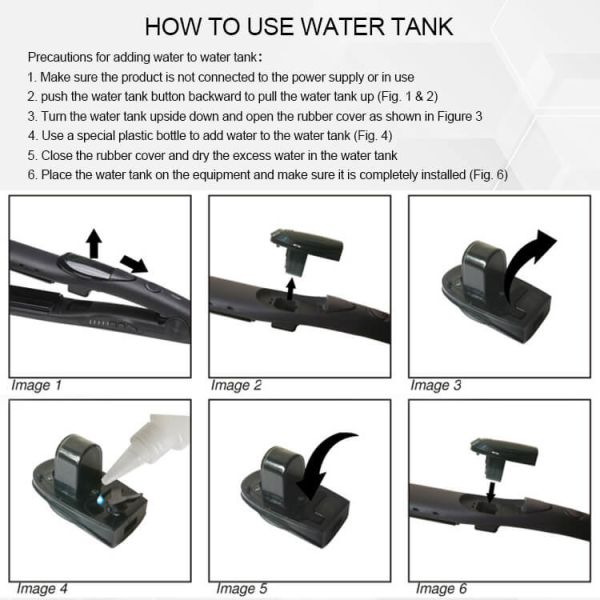 HOW TO USE WATER TANK

Precautions for adding water to water tank:
1. Make sure the product is not connected to the power supply or in use
2. push the water tank button backward to pull the water tank up (Fig. 1 & 2)
3. Turn the water tank upside down and open the rubber cover as shown in Figure 3
4. Use a special plastic bottle to add water to the water tank (Fig. 4)
5. Close the rubber cover and dry the excess water in the water tank
6. Place the water tank on the equipment and make sure it is completely installed (Fig. 6)

Image 1

Image 2

Image 3

Image 4

Image 5

Image 6