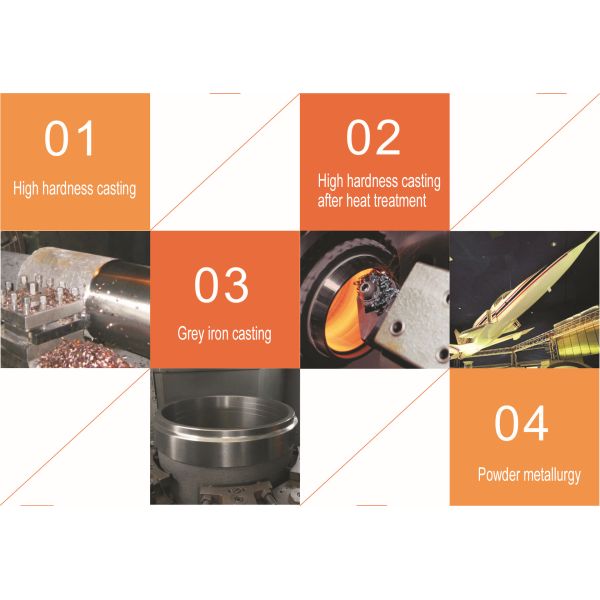 01
High hardness casting

02
High hardness casting after heat treatment

03
Grey iron casting

04
Powder metallurgy