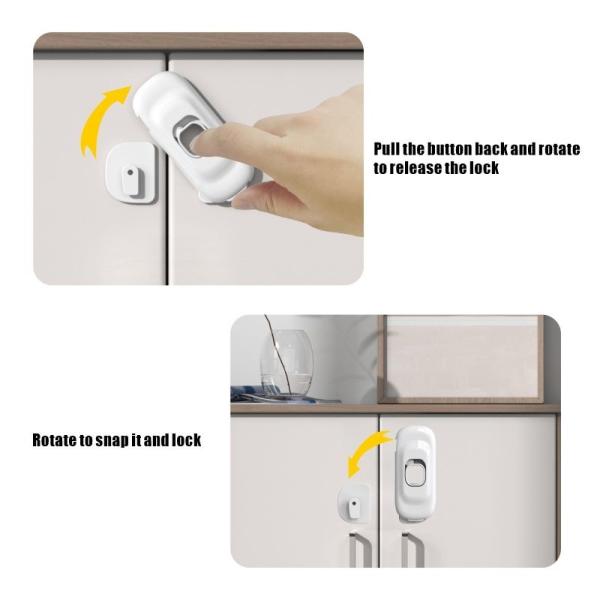 Pull the button back and rotate to release the lock

Rotate to snap it and lock