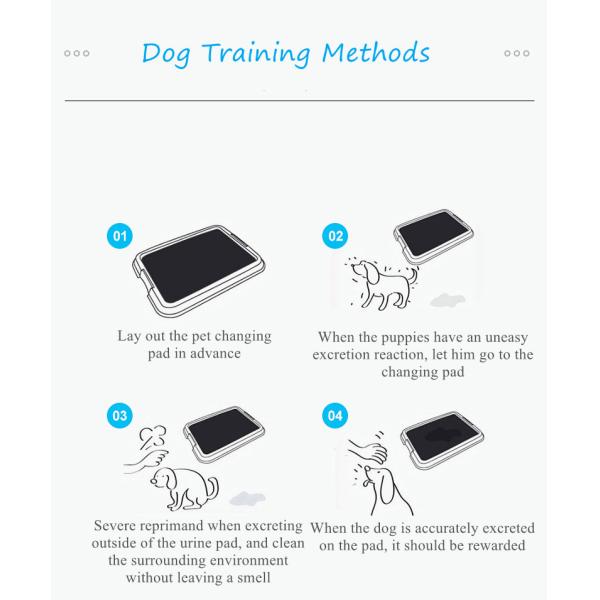 Dog Training Methods

01

Lay out the pet changing pad in advance

02

When the puppies have an uneasy excretion reaction, let him go to the changing pad

03

Severe reprimand when excreting outside of the urine pad, and clean the surrounding environment without leaving a smell

04

When the dog is accurately excreted on the pad, it should be rewarded