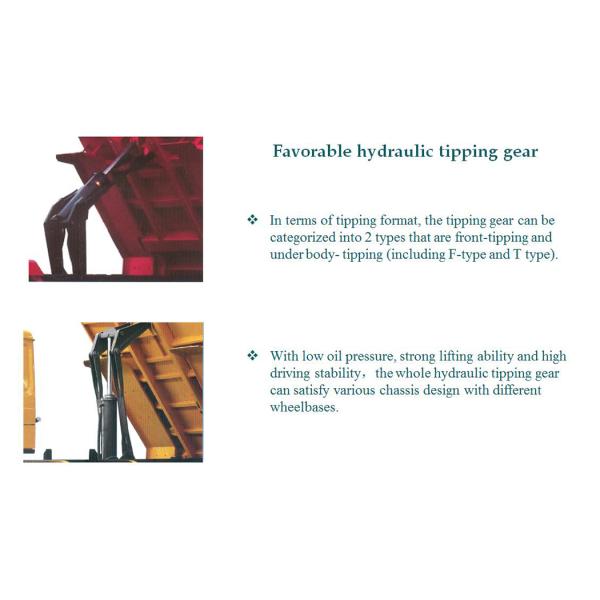 Favorable hydraulic tipping gear

❖ In terms of tipping format, the tipping gear can be categorized into 2 types that are front-tipping and under body- tipping (including F-type and T type).

❖ With low oil pressure, strong lifting ability and high driving stability， the whole hydraulic tipping gear can satisfy various chassis design with different wheelbases.