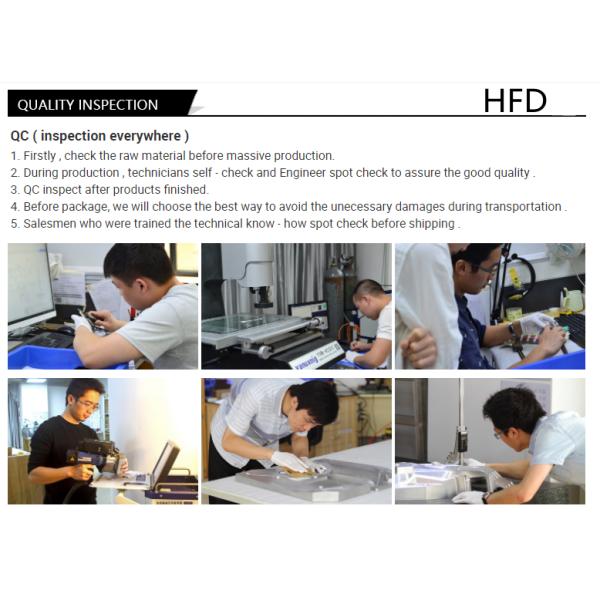 QUALITY INSPECTION

HFD

QC ( inspection everywhere )

1. Firstly , check the raw material before massive production.

2. During production , technicians self - check and Engineer spot check to assure the good quality .

3. QC inspect after products finished.

4. Before package, we will choose the best way to avoid the unecessary damages during transportation .

5. Salesmen who were trained the technical know - how spot check before shipping .