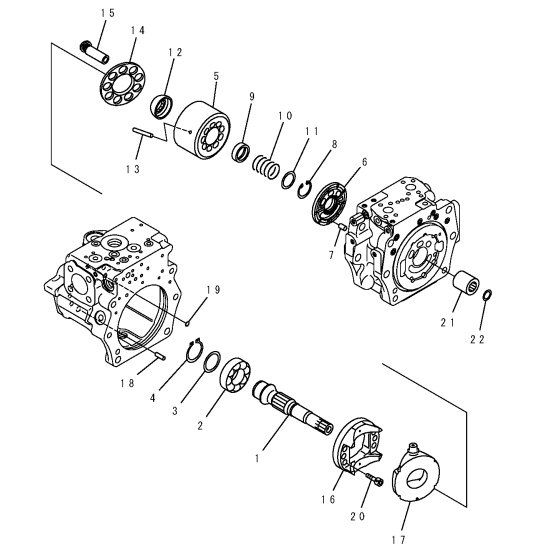 15
14
12
5
9
10
11
8
6
13
7
19
21
22
18
4
3
2
1
16
20
17