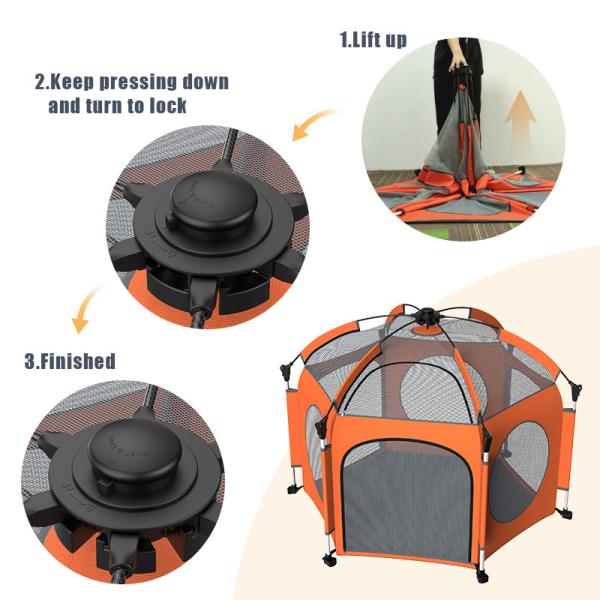 1.Lift up

2.Keep pressing down and turn to lock

3.Finished