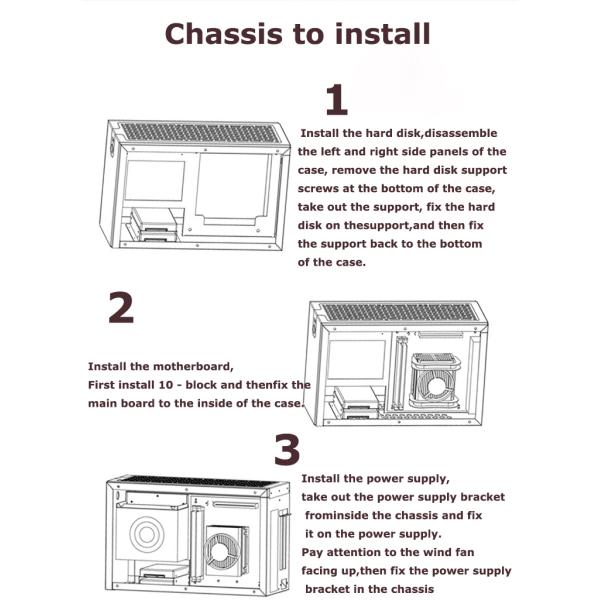 Chassis to install

1

Install the hard disk,disassemble the left and right side panels of the case, remove the hard disk support screws at the bottom of the case, take out the support, fix the hard disk on thesupport,and then fix the support back to the bottom of the case.

2

Install the motherboard,
First install 10 - block and thenfix the main board to the inside of the case.

3

Install the power supply,
take out the power supply bracket frominside the chassis and fix it on the power supply.
Pay attention to the wind fan facing up,then fix the power supply bracket in the chassis