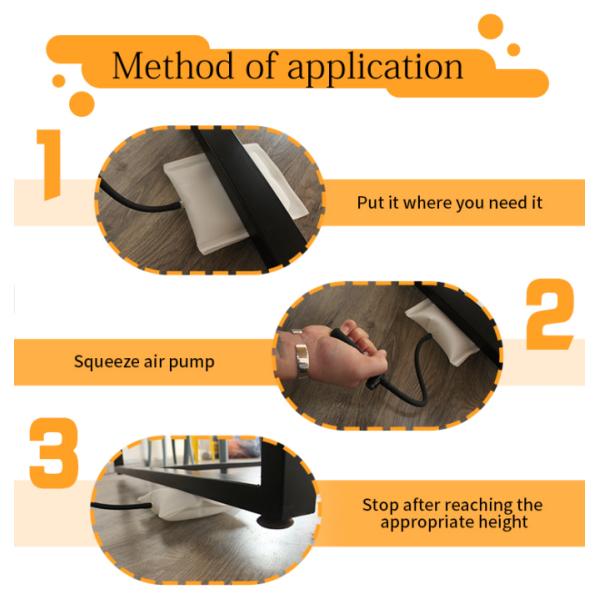 Method of application

1

Put it where you need it

2

Squeeze air pump

3

Stop after reaching the appropriate height