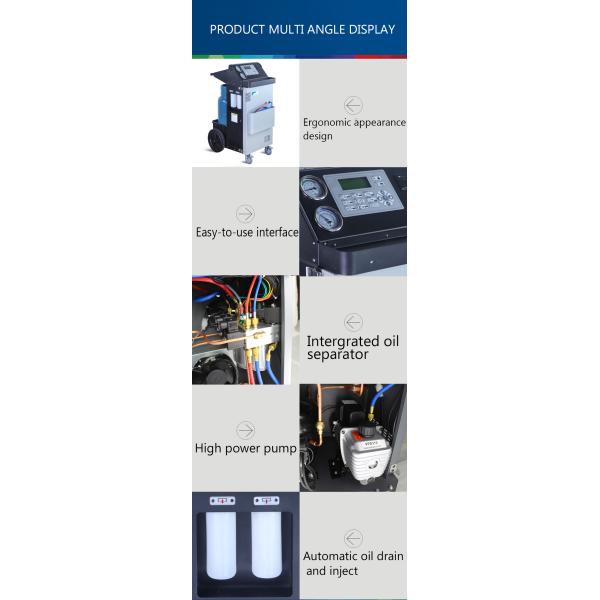 PRODUCT MULTI ANGLE DISPLAY

Ergonomic appearance design

Easy-to-use interface

Intergrated oil separator

High power pump

Automatic oil drain and inject