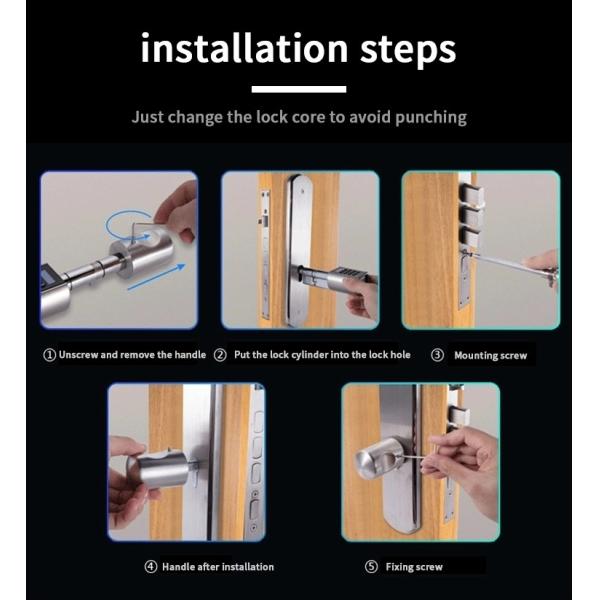 installation steps

Just change the lock core to avoid punching

① Unscrew and remove the handle
② Put the lock cylinder into the lock hole
③ Mounting screw

④ Handle after installation
⑤ Fixing screw