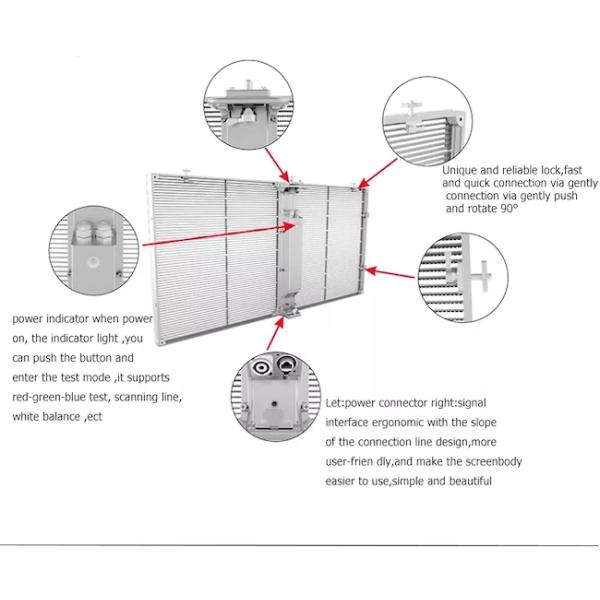 Unique and reliable lock,fast and quick connection via gently connection via gently push and rotate 90°

power indicator when power on, the indicator light ,you can push the button and enter the test mode ,it supports red-green-blue test, scanning line, white balance ,ect

Let:power connector right:signal interface ergonomic with the slope of the connection line design,more user-frien dly,and make the screenbody easier to use,simple and beautiful