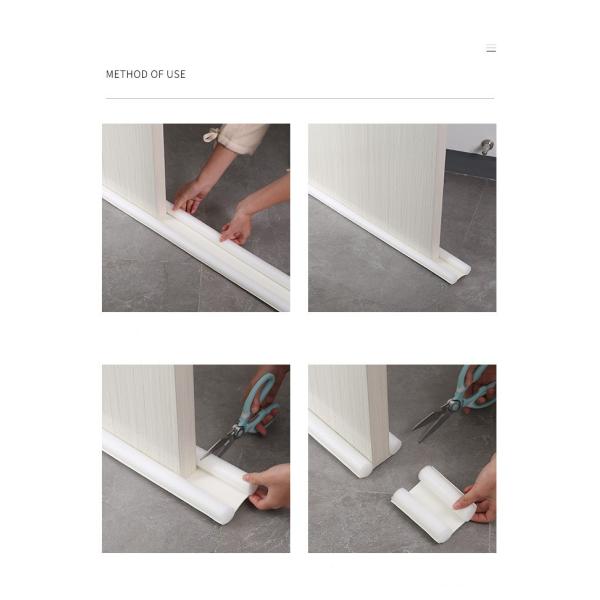 METHOD OF USE