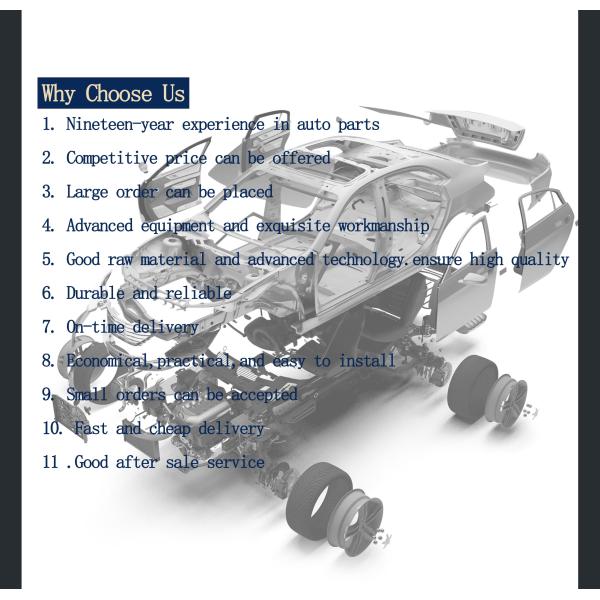 Why Choose Us

1. Nineteen-year experience in auto parts

2. Competitive price can be offered

3. Large order can be placed

4. Advanced equipment and exquisite workmanship

5. Good raw material and advanced technology.ensure high quality

6. Durable and reliable

7. On-time delivery

8. Economical,practical,and easy to install

9. Small orders can be accepted

10. Fast and cheap delivery

11 .Good after sale service