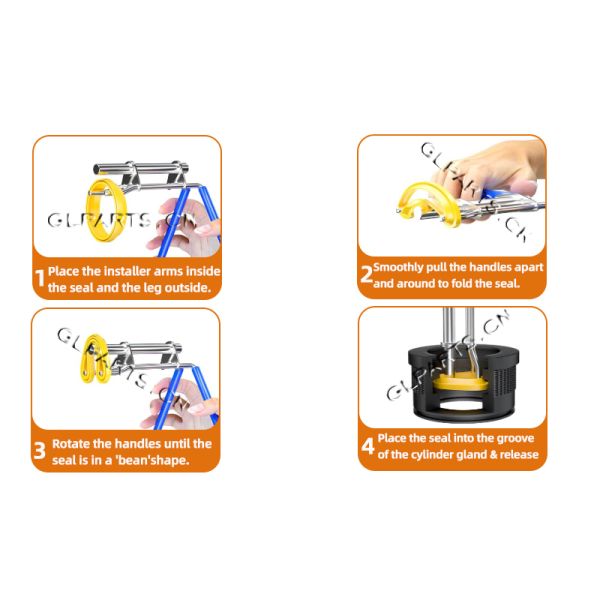 GLPARTS.CN

1 Place the installer arms inside the seal and the leg outside.

GLPARTS.CN

2 Smoothly pull the handles apart and around to fold the seal.

GLPARTS.CN

3 Rotate the handles until the seal is in a 'bean'shape.

GLPARTS.CN

4 Place the seal into the groove of the cylinder gland & release