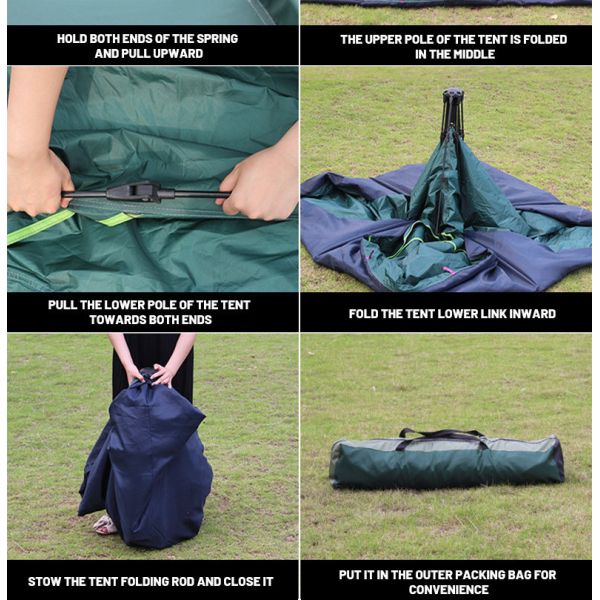 HOLD BOTH ENDS OF THE SPRING AND PULL UPWARD

THE UPPER POLE OF THE TENT IS FOLDED IN THE MIDDLE

PULL THE LOWER POLE OF THE TENT TOWARDS BOTH ENDS

FOLD THE TENT LOWER LINK INWARD

STOW THE TENT FOLDING ROD AND CLOSE IT

PUT IT IN THE OUTER PACKING BAG FOR CONVENIENCE